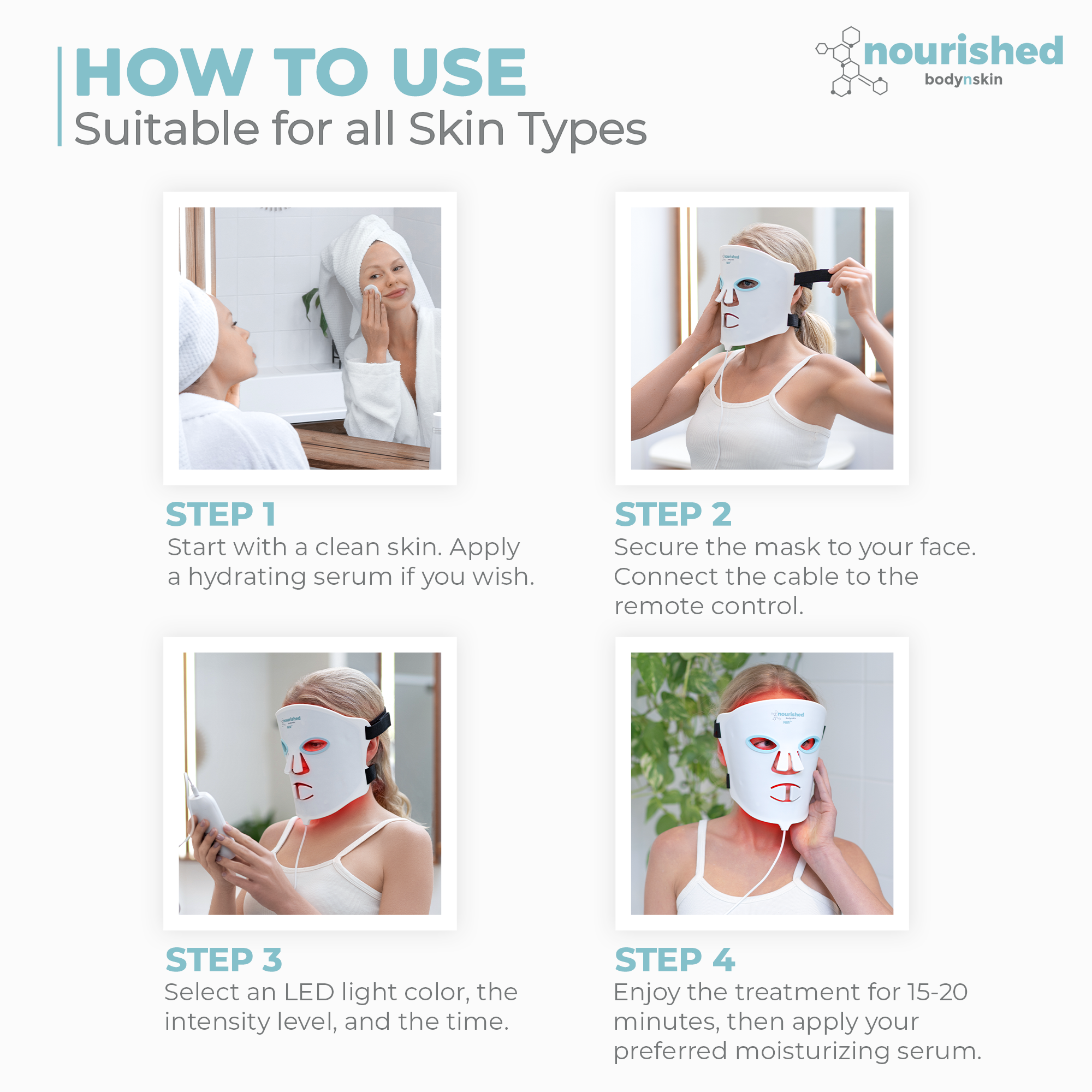 HOW TO USE
Suitable for all Skin Types

nourished
bodynskin

STEP 1
Start with a clean skin. Apply a hydrating serum if you wish.

STEP 2
Secure the mask to your face. Connect the cable to the remote control.

STEP 3
Select an LED light color, the intensity level, and the time.

STEP 4
Enjoy the treatment for 15-20 minutes, then apply your preferred moisturizing serum.